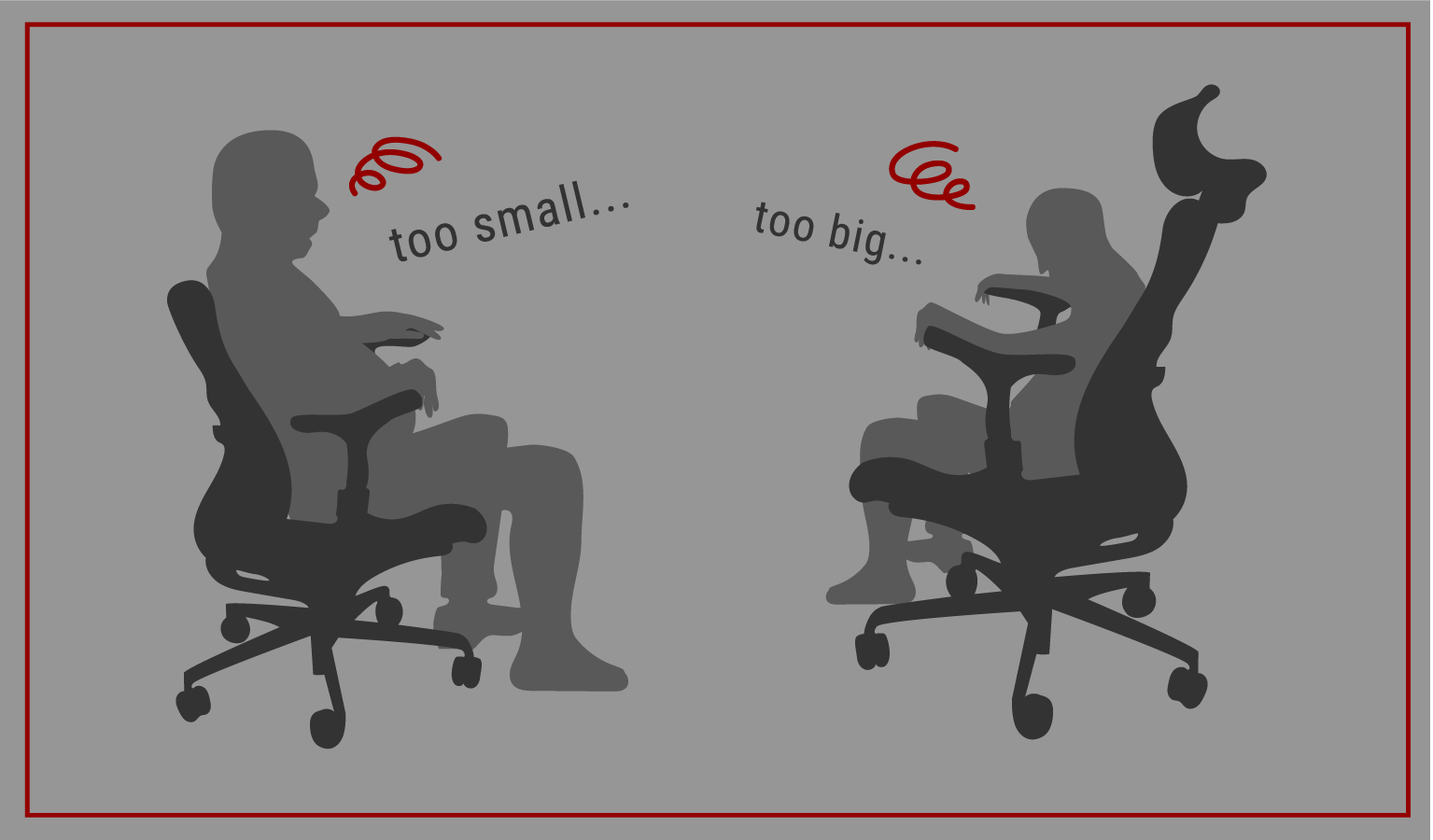 too small...

too big...